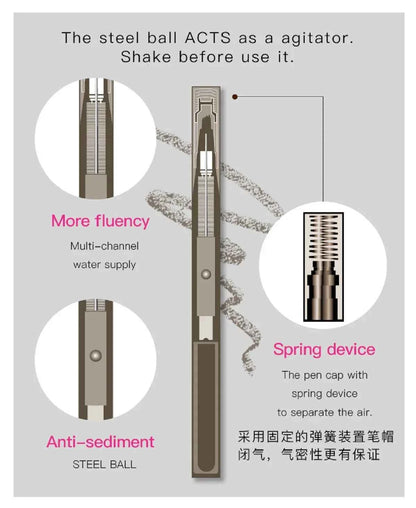 The steel ball ACTS as a agitator.
Shake before use it.

More fluency

Multi-channel water supply

Anti-sediment

STEEL BALL

Spring device

The pen cap with spring device to separate the air.

采用固定的弹簧装置笔帽闭气，气密性更有保证